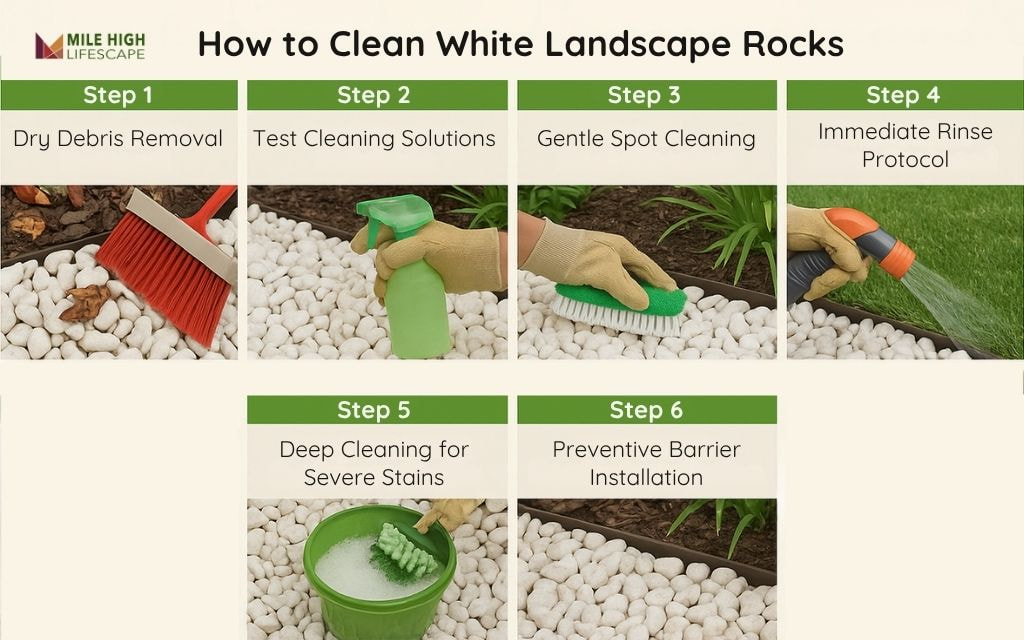 MILE HIGH LIFESCAPE

How to Clean White Landscape Rocks

Step 1
Dry Debris Removal

Step 2
Test Cleaning Solutions

Step 3
Gentle Spot Cleaning

Step 4
Immediate Rinse Protocol

Step 5
Deep Cleaning for Severe Stains

Step 6
Preventive Barrier Installation