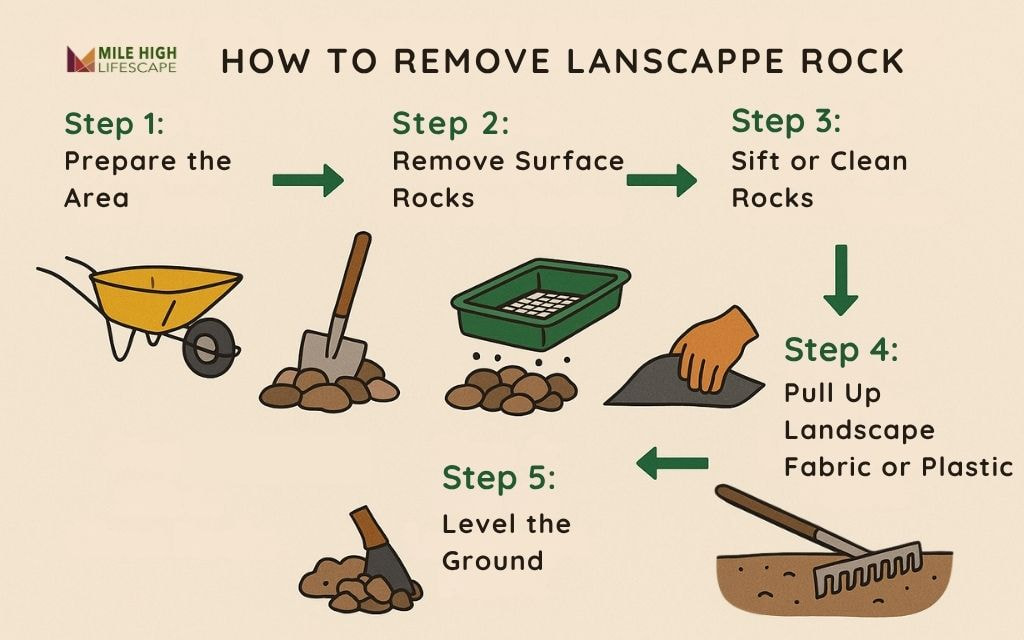 MILE HIGH
LIFESCAPE

HOW TO REMOVE LANSCAPPE ROCK

Step 1:
Prepare the Area

Step 2:
Remove Surface Rocks

Step 3:
Sift or Clean Rocks

Step 4:
Pull Up Landscape Fabric or Plastic

Step 5:
Level the Ground