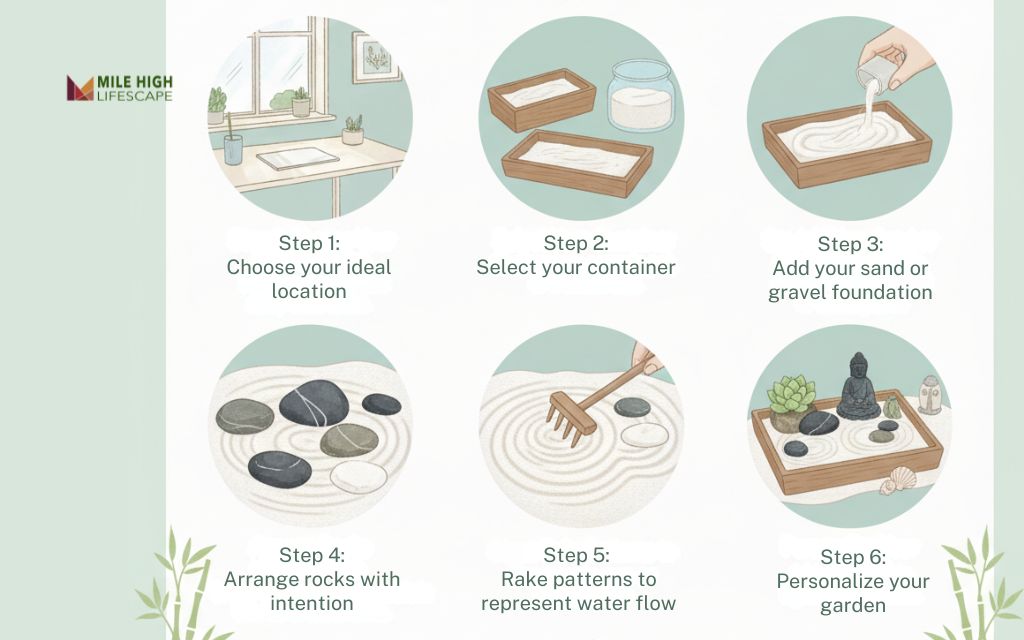 MILE HIGH
LIFESCAPE

Step 1:
Choose your ideal location

Step 2:
Select your container

Step 3:
Add your sand or gravel foundation

Step 4:
Arrange rocks with intention

Step 5:
Rake patterns to represent water flow

Step 6:
Personalize your garden