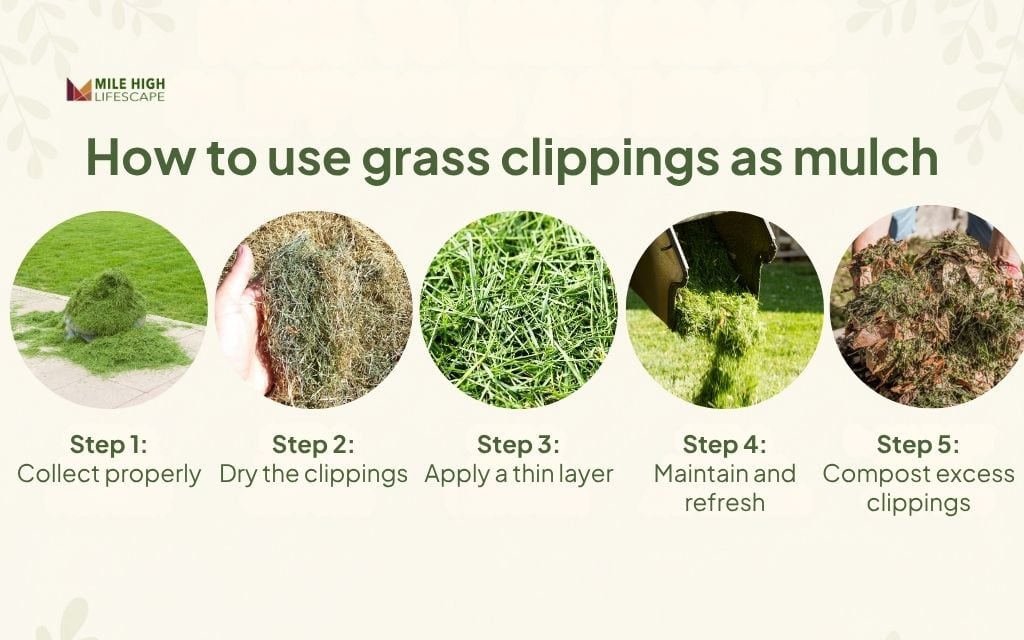 MILE HIGH LIFESCAPE

How to use grass clippings as mulch

Step 1:
Collect properly

Step 2:
Dry the clippings

Step 3:
Apply a thin layer

Step 4:
Maintain and refresh

Step 5:
Compost excess clippings