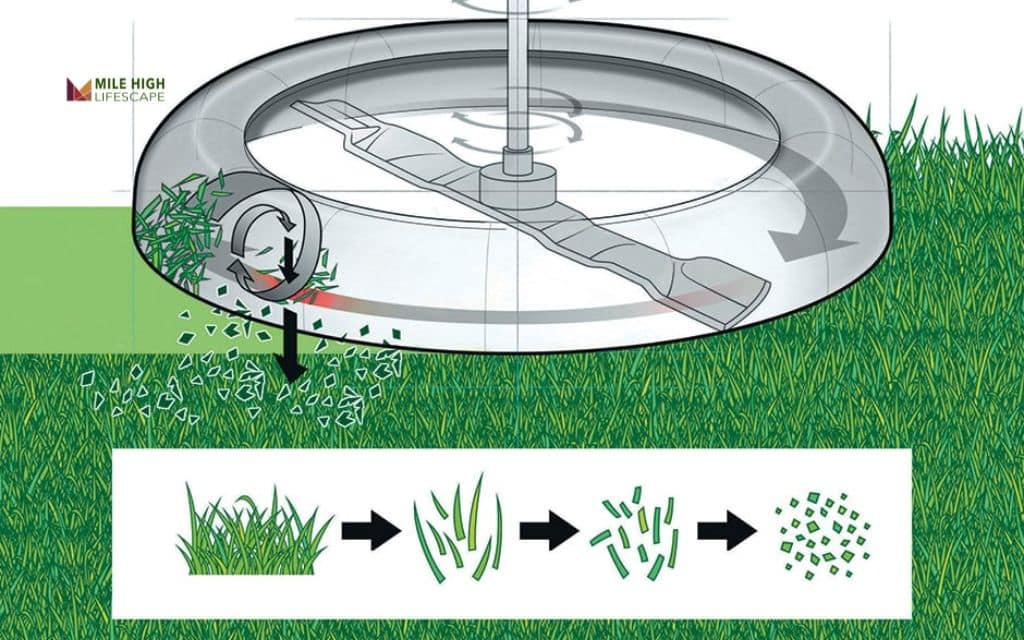 MILE HIGH
LIFESCAPE