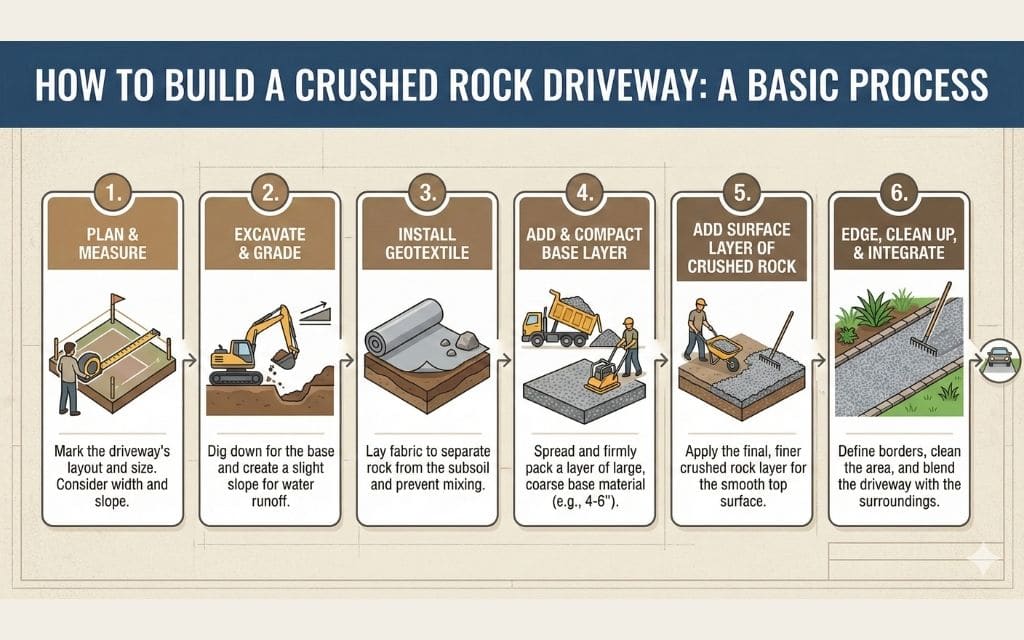 HOW TO BUILD A CRUSHED ROCK DRIVEWAY: A BASIC PROCESS

1.

PLAN & MEASURE

Mark the driveway's layout and size. Consider width and slope.

2.

EXCAVATE & GRADE

Dig down for the base and create a slight slope for water runoff.

3.

INSTALL GEOTEXTILE

Lay fabric to separate rock from the subsoil and prevent mixing.

4.

ADD & COMPACT BASE LAYER

Spread and firmly pack a layer of large, coarse base material (e.g., 4-6").

5.

ADD SURFACE LAYER OF CRUSHED ROCK

Apply the final, finer crushed rock layer for the smooth top surface.

6.

EDGE, CLEAN UP, & INTEGRATE

Define borders, clean the area, and blend the driveway with the surroundings.