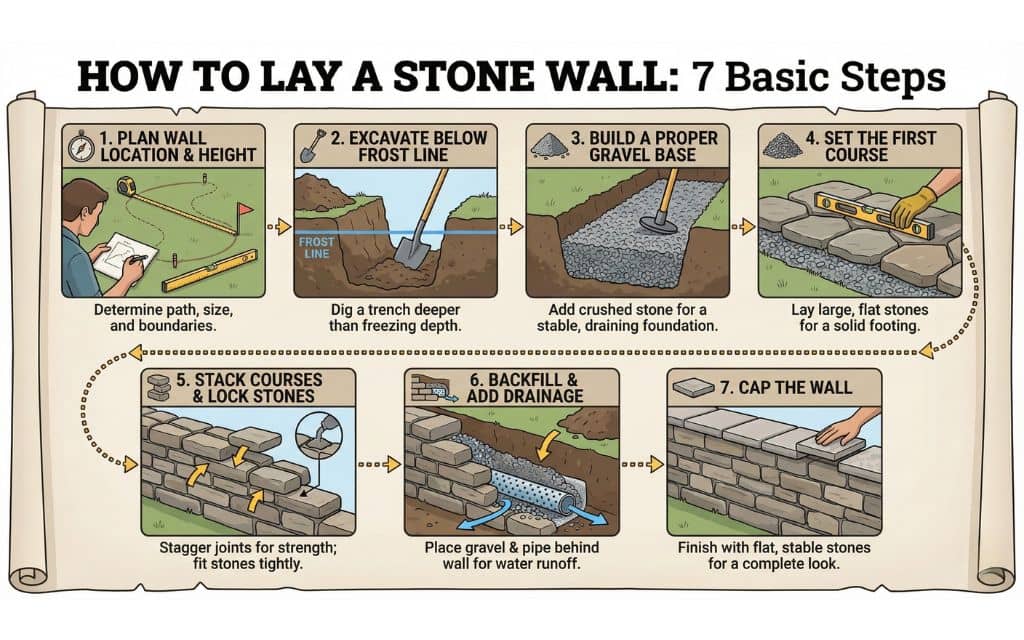 HOW TO LAY A STONE WALL: 7 Basic Steps

1. PLAN WALL LOCATION & HEIGHT

Determine path, size, and boundaries.

2. EXCAVATE BELOW FROST LINE

FROST LINE

Dig a trench deeper than freezing depth.

3. BUILD A PROPER GRAVEL BASE

Add crushed stone for a stable, draining foundation.

4. SET THE FIRST COURSE

Lay large, flat stones for a solid footing.

5. STACK COURSES & LOCK STONES

Stagger joints for strength; fit stones tightly.

6. BACKFILL & ADD DRAINAGE

Place gravel & pipe behind wall for water runoff.

7. CAP THE WALL

Finish with flat, stable stones for a complete look.