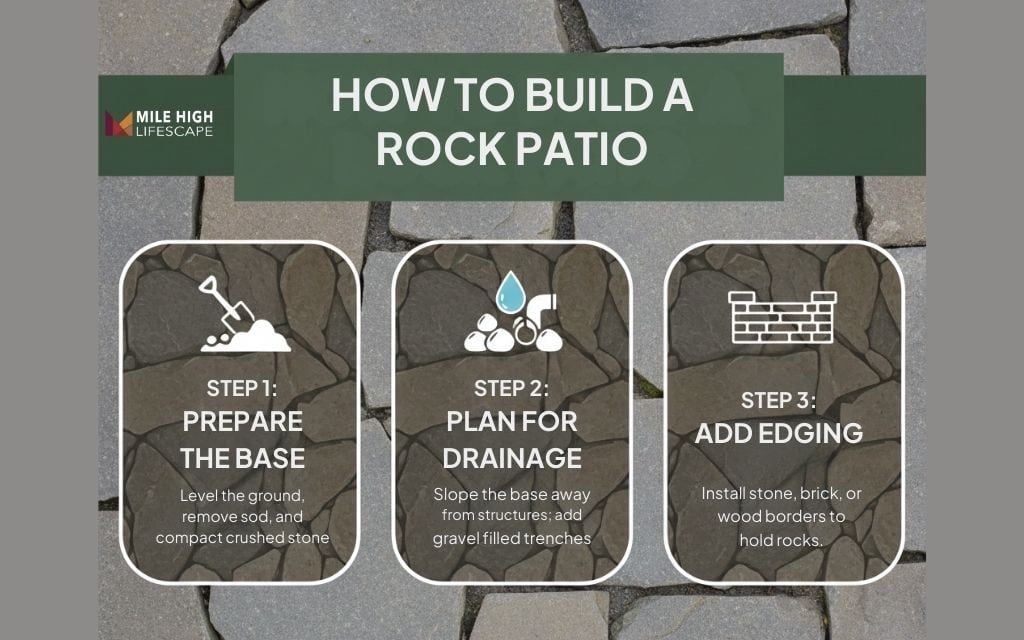 MILE HIGH LIFESCAPE

HOW TO BUILD A ROCK PATIO

STEP 1:
PREPARE THE BASE
Level the ground, remove sod, and compact crushed stone

STEP 2:
PLAN FOR DRAINAGE
Slope the base away from structures; add gravel filled trenches

STEP 3:
ADD EDGING
Install stone, brick, or wood borders to hold rocks.